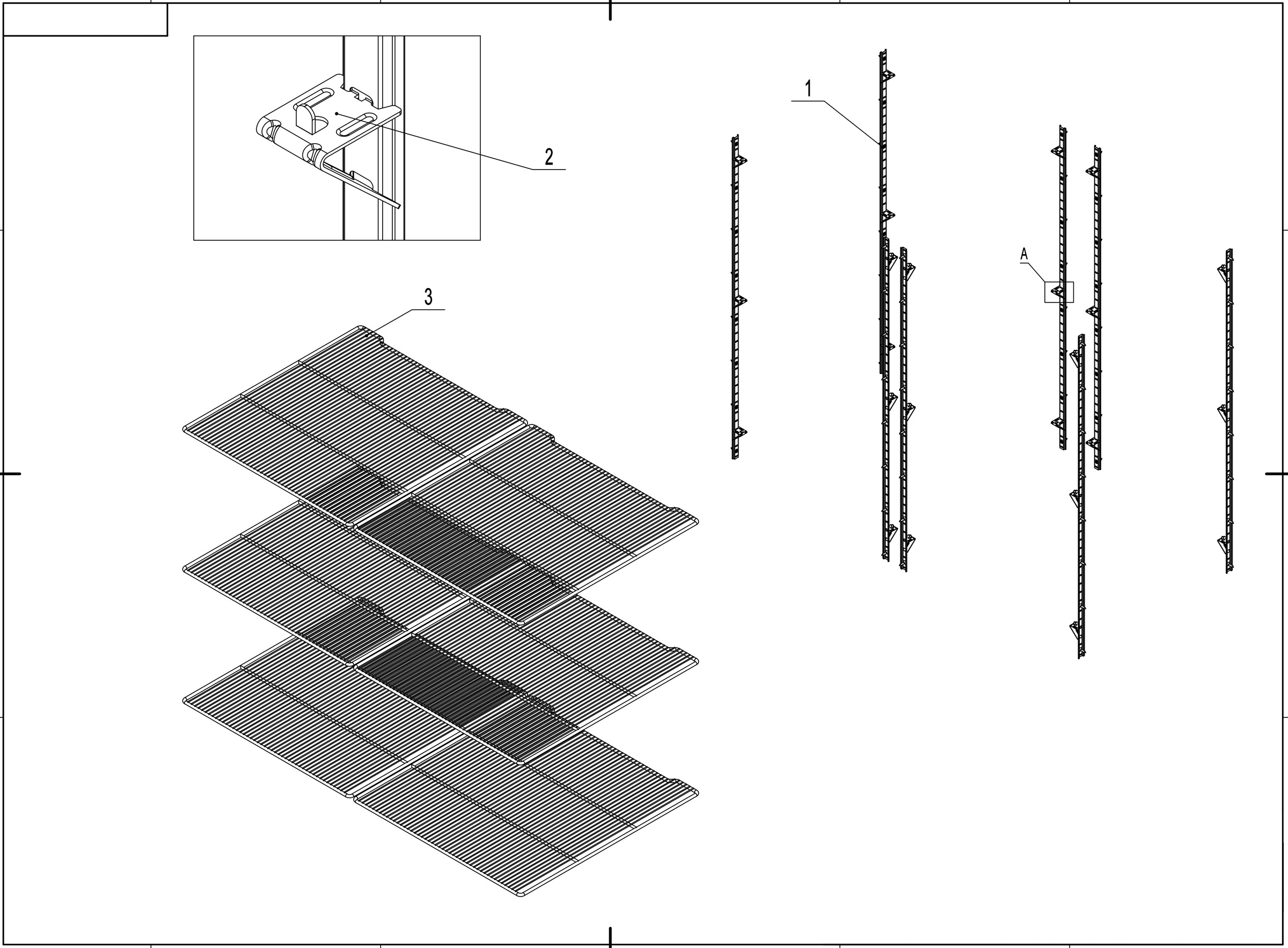 2

3

1

A